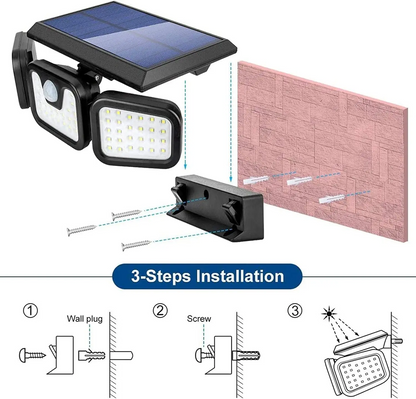 3-Steps Installation

①

Wall plug

②

Screw

③