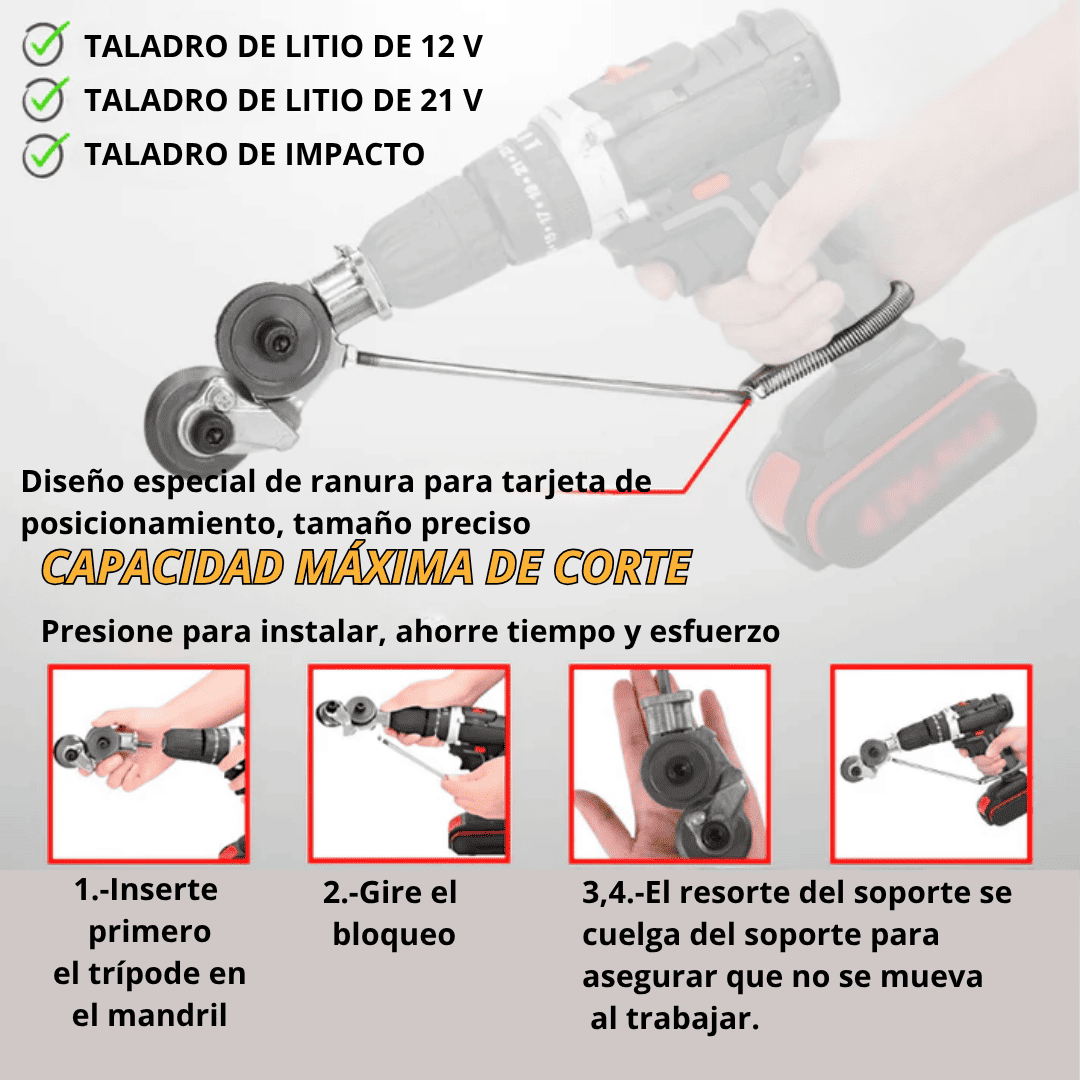 TALADRO DE LITIO DE 12 V
TALADRO DE LITIO DE 21 V
TALADRO DE IMPACTO

Diseño especial de ranura para tarjeta de posicionamiento, tamaño preciso

CAPACIDAD MÁXIMA DE CORTE

Presione para instalar, ahorre tiempo y esfuerzo

1.-Inserte primero el trípode en el mandril

2.-Gire el bloqueo

3,4.-El resorte del soporte se cuelga del soporte para asegurar que no se mueva al trabajar.