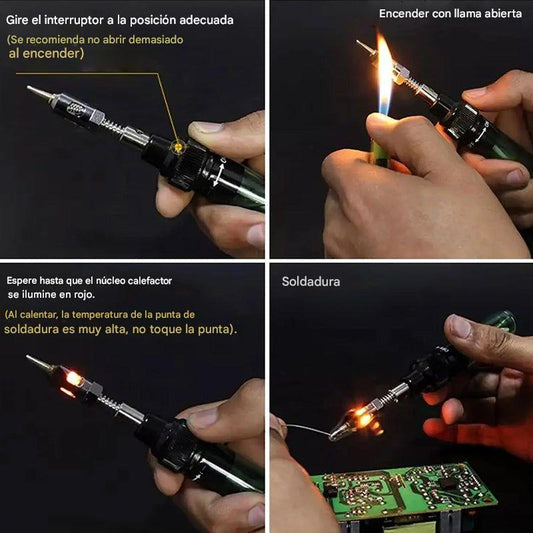 Gire el interruptor a la posición adecuada

(Se recomienda no abrir demasiado al encender)

Encender con llama abierta

Espere hasta que el núcleo calefactor se ilumine en rojo.

(Al calentar, la temperatura de la punta de soldadura es muy alta, no toque la punta).

Soldadura