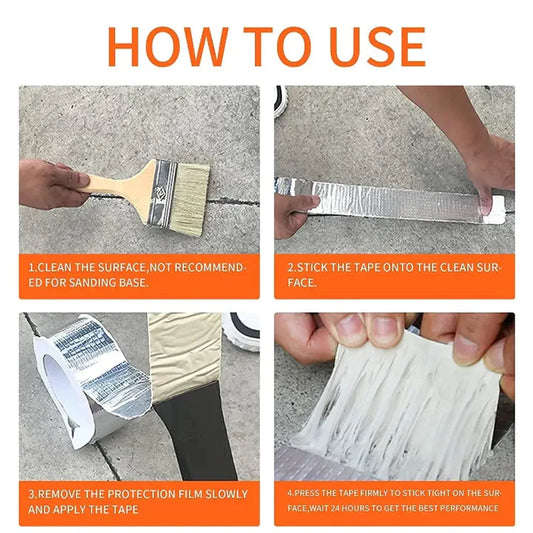 HOW TO USE

1.CLEAN THE SURFACE,NOT RECOMMENDED FOR SANDING BASE.

2.STICK THE TAPE ONTO THE CLEAN SURFACE.

3.REMOVE THE PROTECTION FILM SLOWLY AND APPLY THE TAPE

4.PRESS THE TAPE FIRMLY TO STICK TIGHT ON THE SURFACE,WAIT 24 HOURS TO GET THE BEST PERFORMANCE